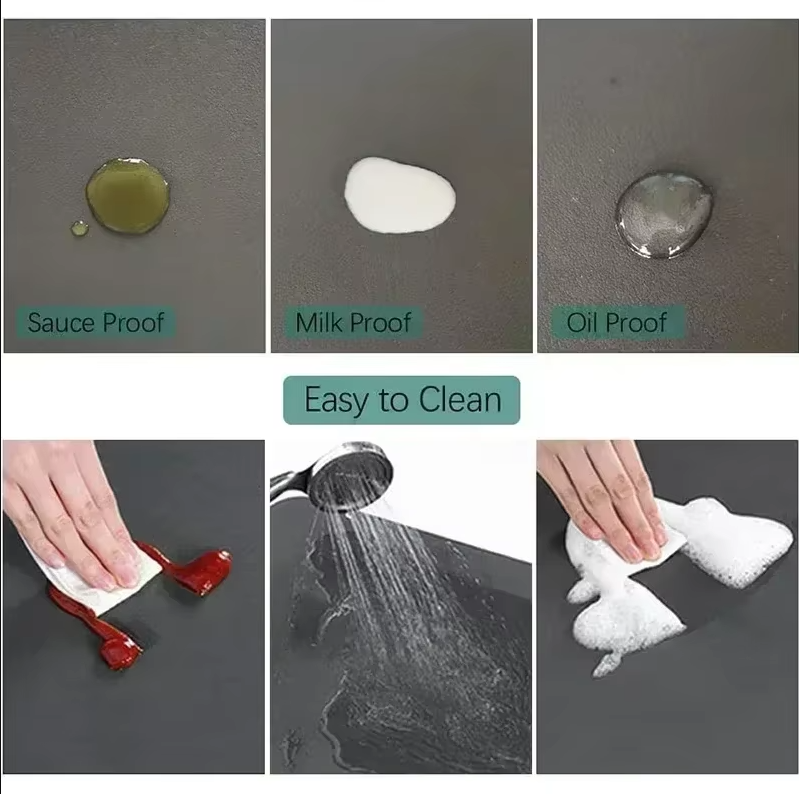 Sauce Proof

Milk Proof

Oil Proof

Easy to Clean